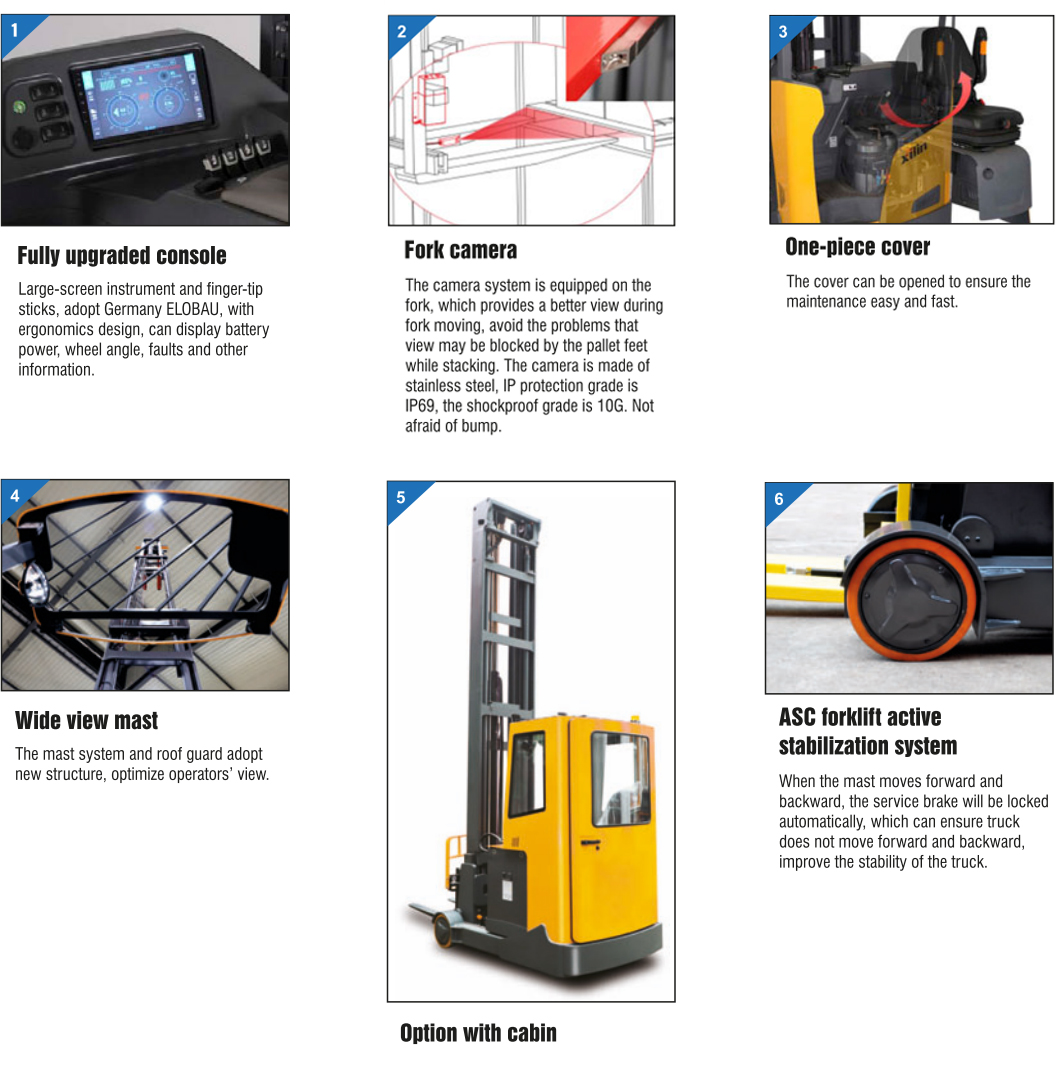 1

Fully upgraded console

Large-screen instrument and finger-tip sticks, adopt Germany ELOBAU, with ergonomics design, can display battery power, wheel angle, faults and other information.

2

Fork camera

The camera system is equipped on the fork, which provides a better view during fork moving, avoid the problems that view may be blocked by the pallet feet while stacking. The camera is made of stainless steel, IP protection grade is IP69, the shockproof grade is 10G. Not afraid of bump.

3

xilin

One-piece cover

The cover can be opened to ensure the maintenance easy and fast.

4

Wide view mast

The mast system and roof guard adopt new structure, optimize operators' view.

5

Option with cabin

6

ASC forklift active stabilization system

When the mast moves forward and backward, the service brake will be locked automatically, which can ensure truck does not move forward and backward, improve the stability of the truck.